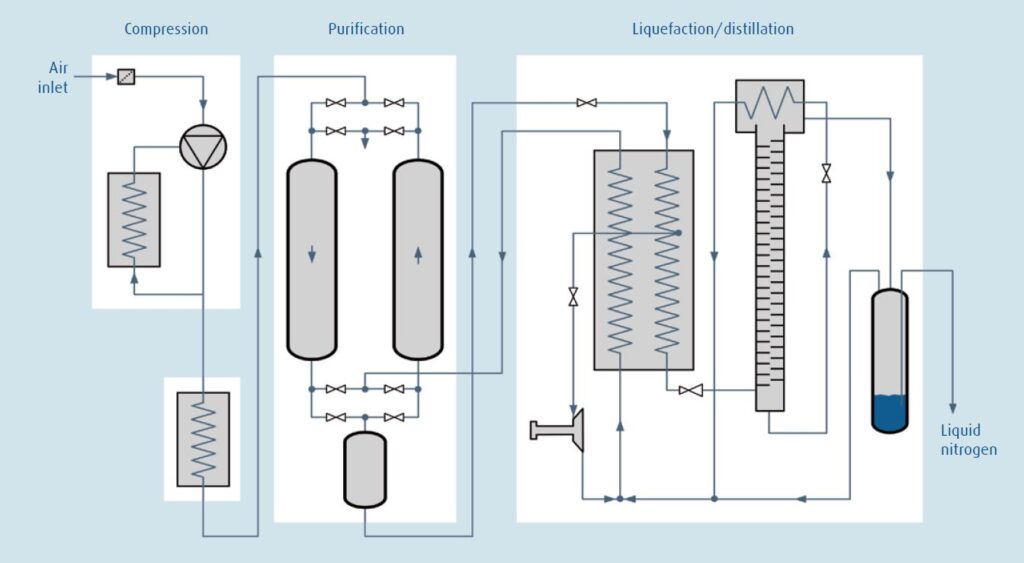 Compression

Purification

Liquefaction/distillation

Air inlet

Liquid nitrogen